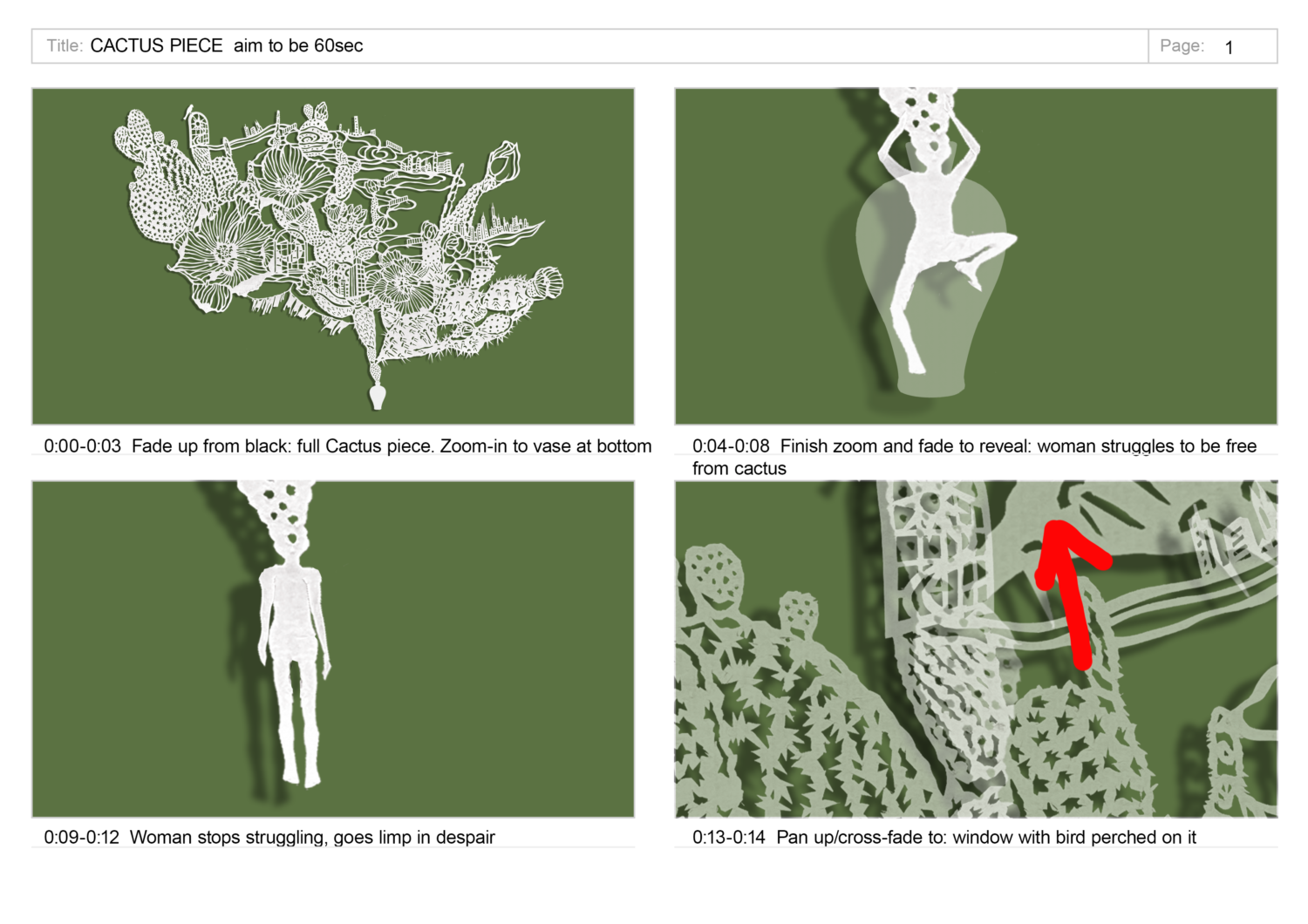 Title: CACTUS PIECE aim to be 60sec

Page: 1

0:00-0:03 Fade up from black: full Cactus piece. Zoom-in to vase at bottom

0:04-0:08 Finish zoom and fade to reveal: woman struggles to be free from cactus

0:09-0:12 Woman stops struggling, goes limp in despair

0:13-0:14 Pan up/cross-fade to: window with bird perched on it